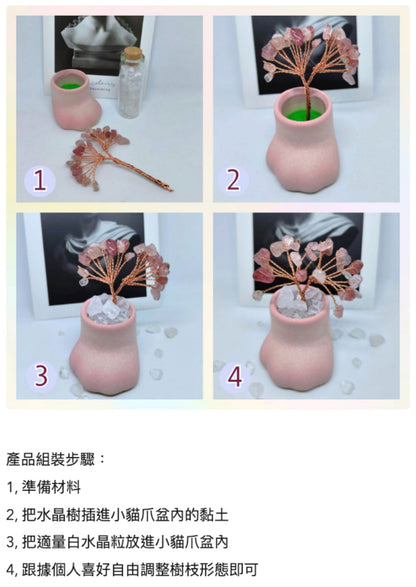 1

2

3

4

產品組裝步驟：

1, 準備材料

2, 把水晶樹插進小貓爪盆內的黏土

3, 把適量白水晶粒放進小貓爪盆內

4, 跟據個人喜好自由調整樹枝形態即可